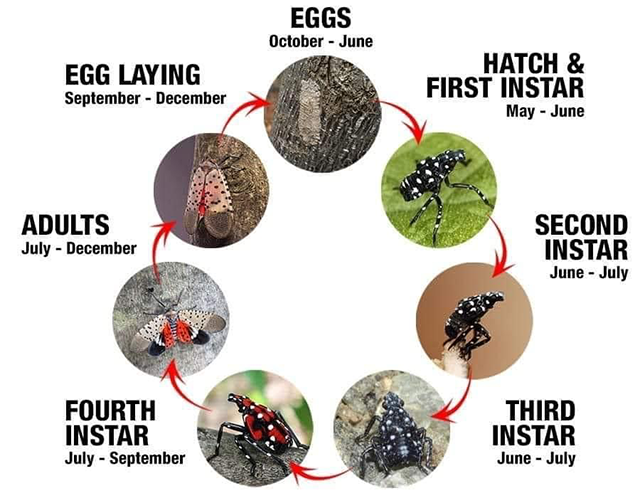 EGGS
October - June

HATCH &
FIRST INSTAR
May - June

SECOND
INSTAR
June - July

THIRD
INSTAR
June - July

FOURTH
INSTAR
July - September

ADULTS
July - December

EGG LAYING
September - December